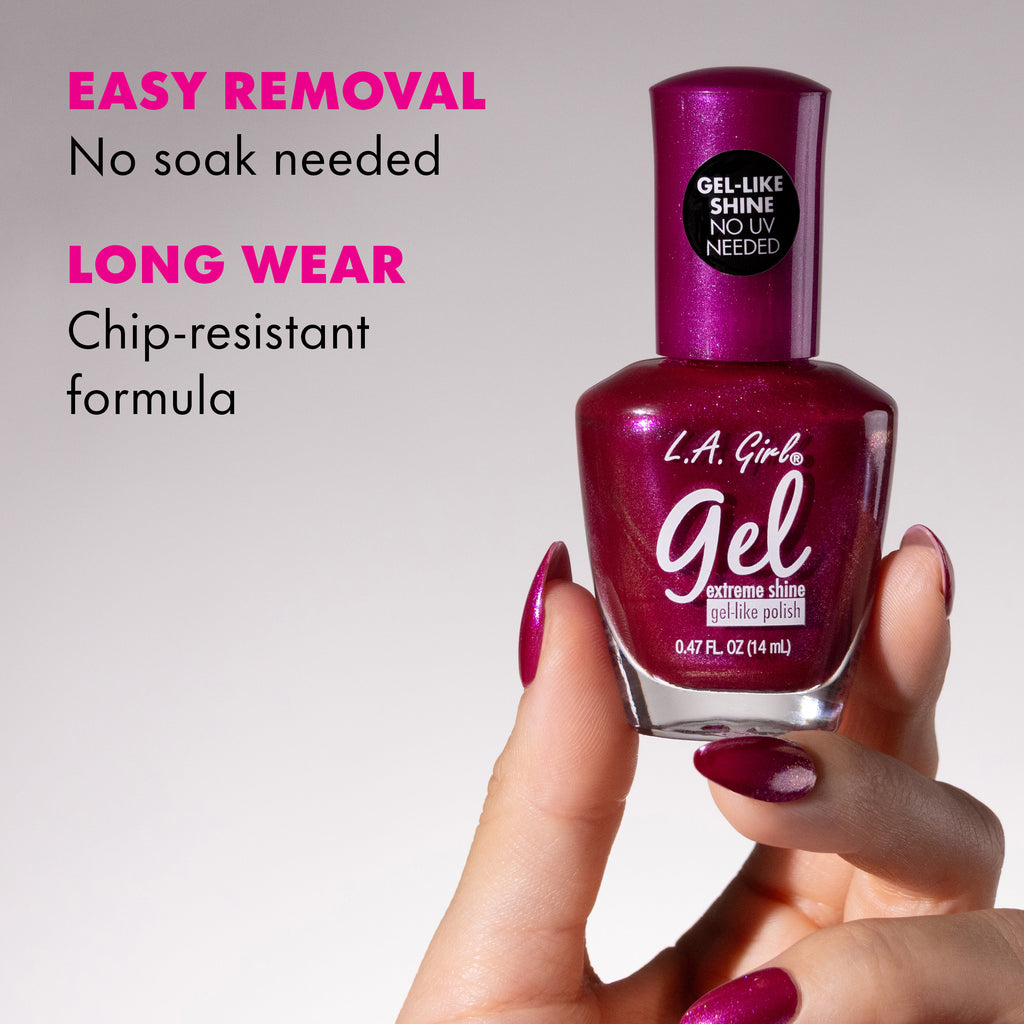 EASY REMOVAL
No soak needed

LONG WEAR
Chip-resistant formula

GEL-LIKE SHINE NO UV NEEDED

L.A. Girl®
Gel
extreme shine
gel-like polish
0.47 FL. OZ (14 mL)