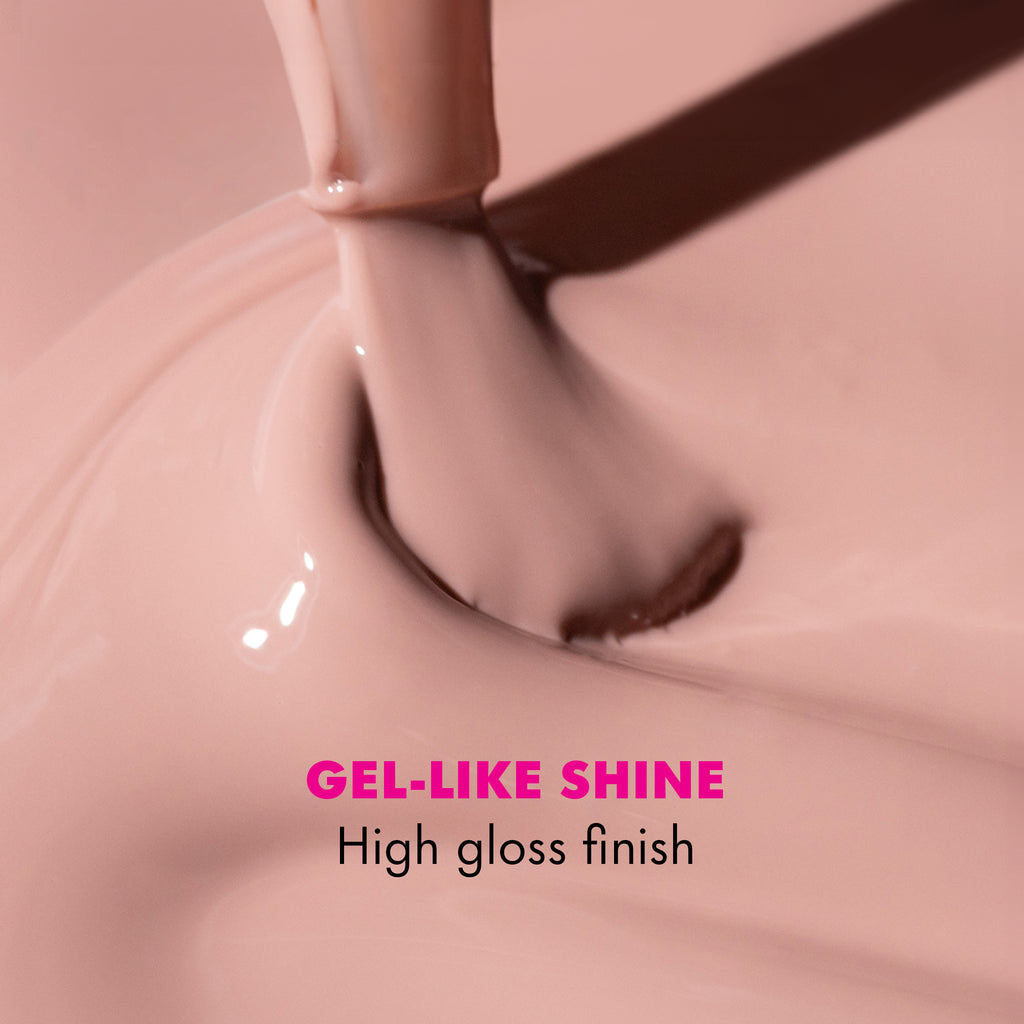 GEL-LIKE SHINE
High gloss finish