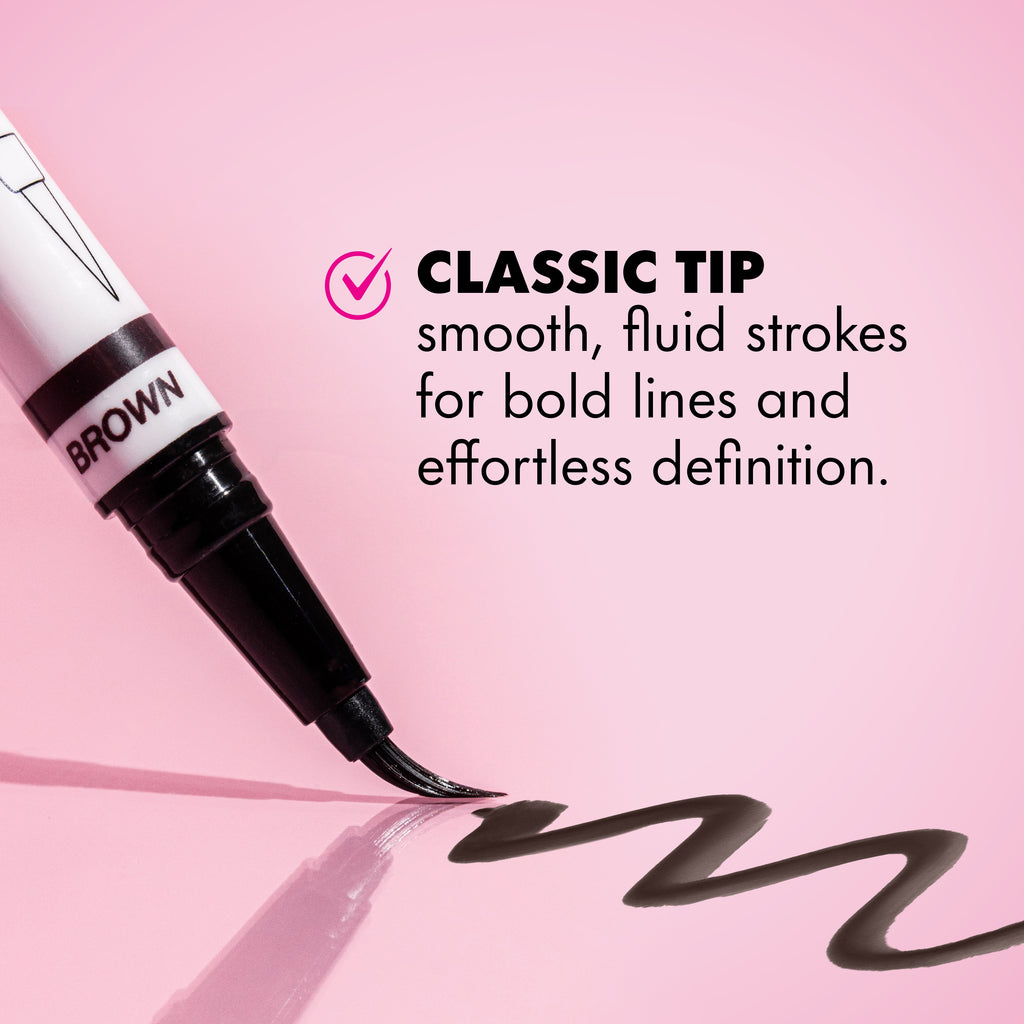 BROWN

CLASSIC TIP
smooth, fluid strokes for bold lines and effortless definition.