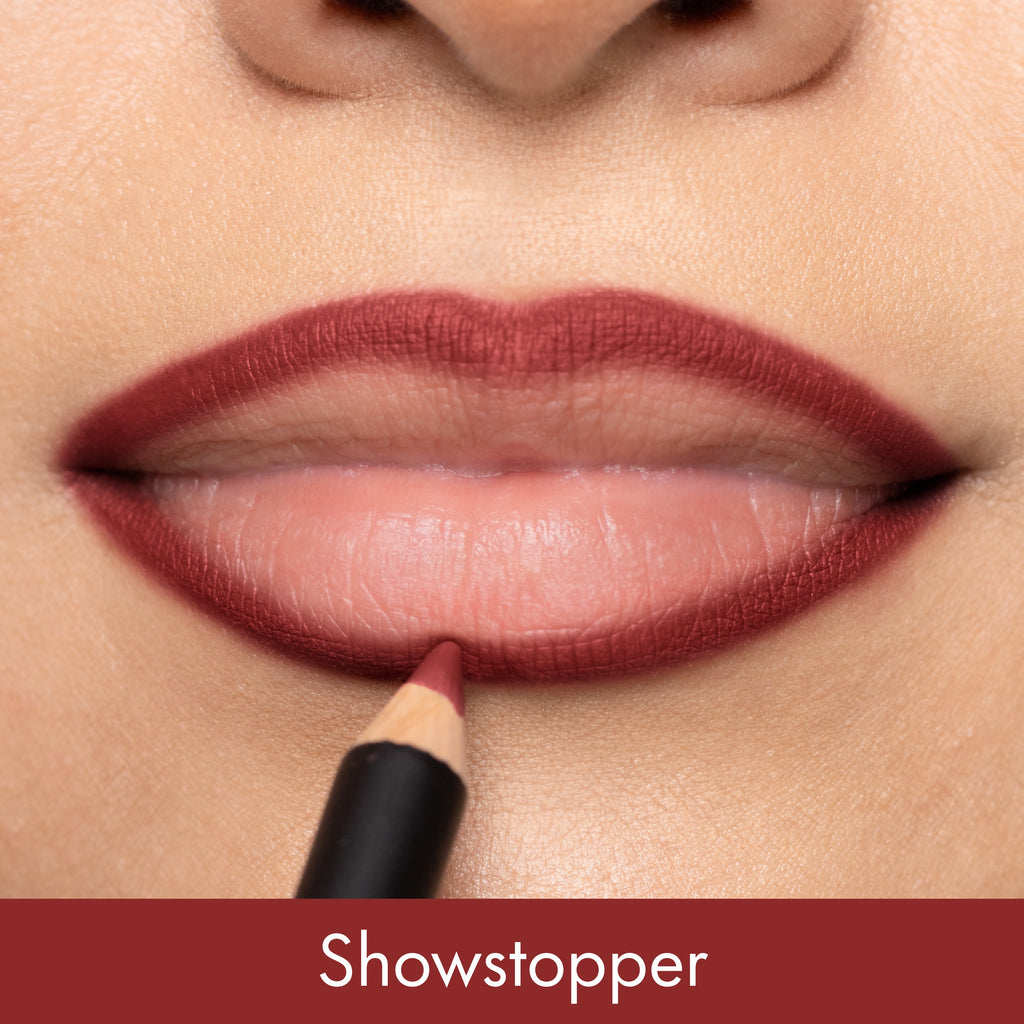 Showstopper