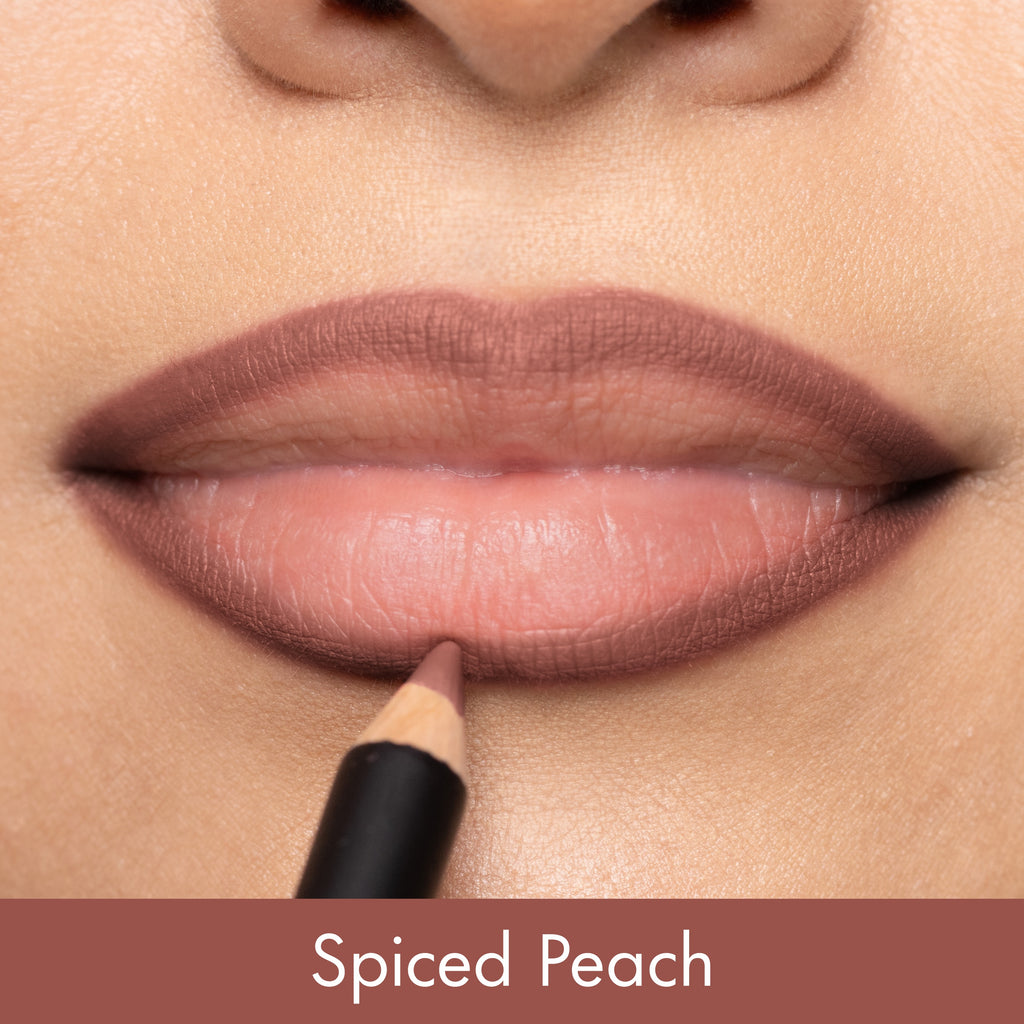 Spiced Peach