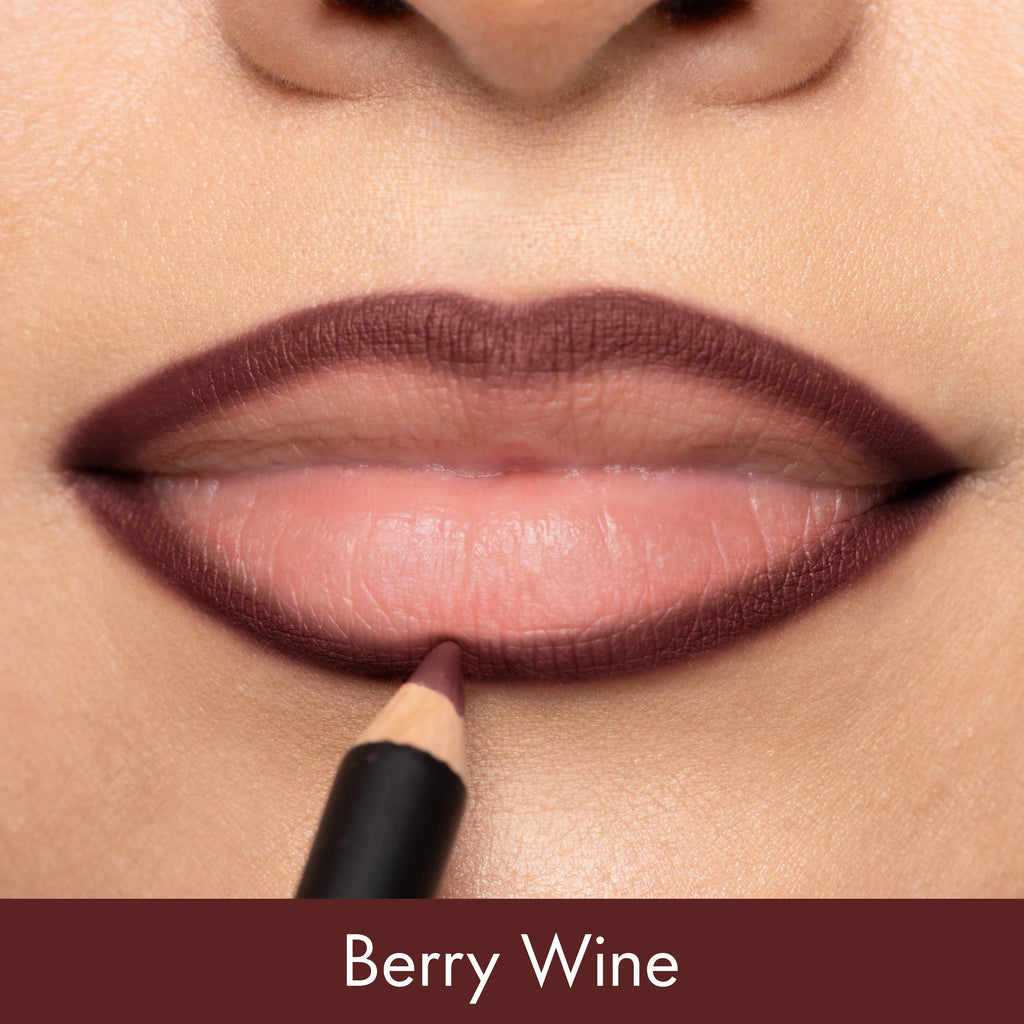 Berry Wine