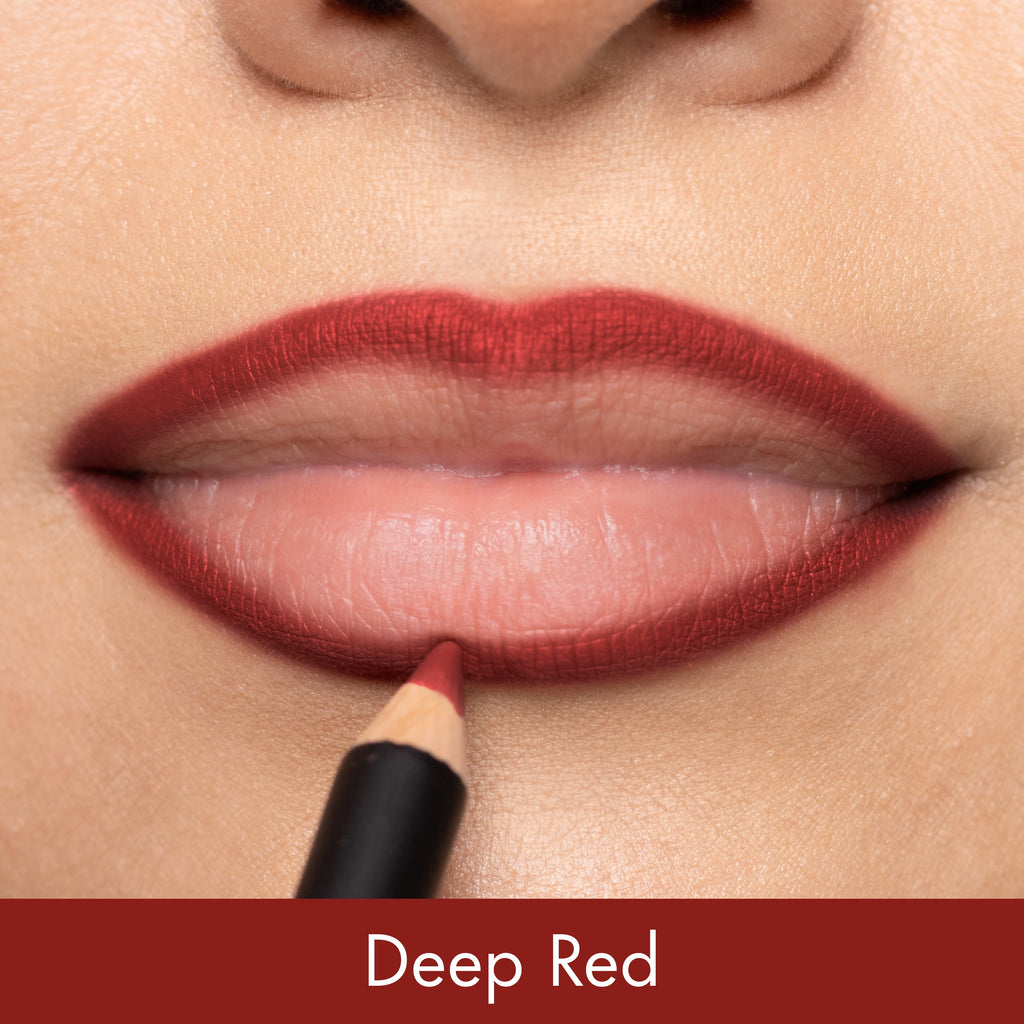 Deep Red