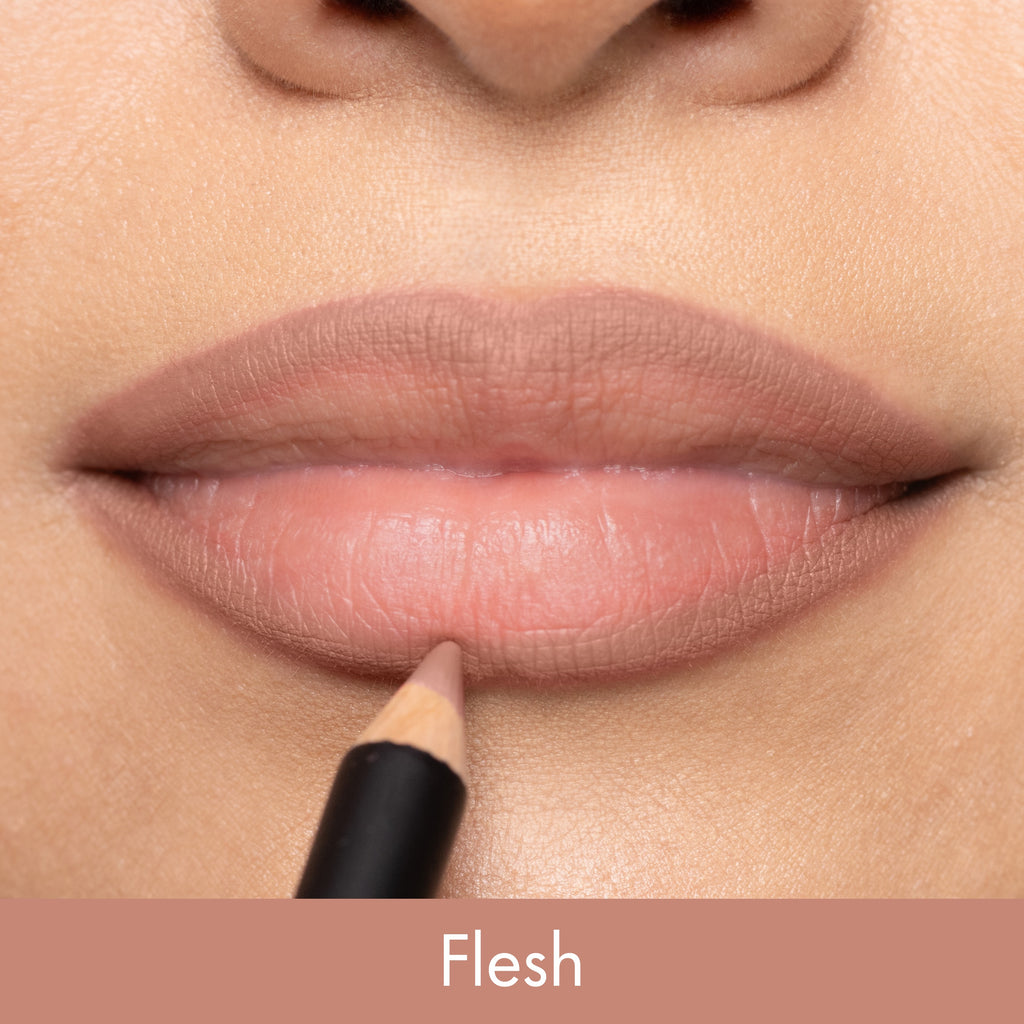 Flesh