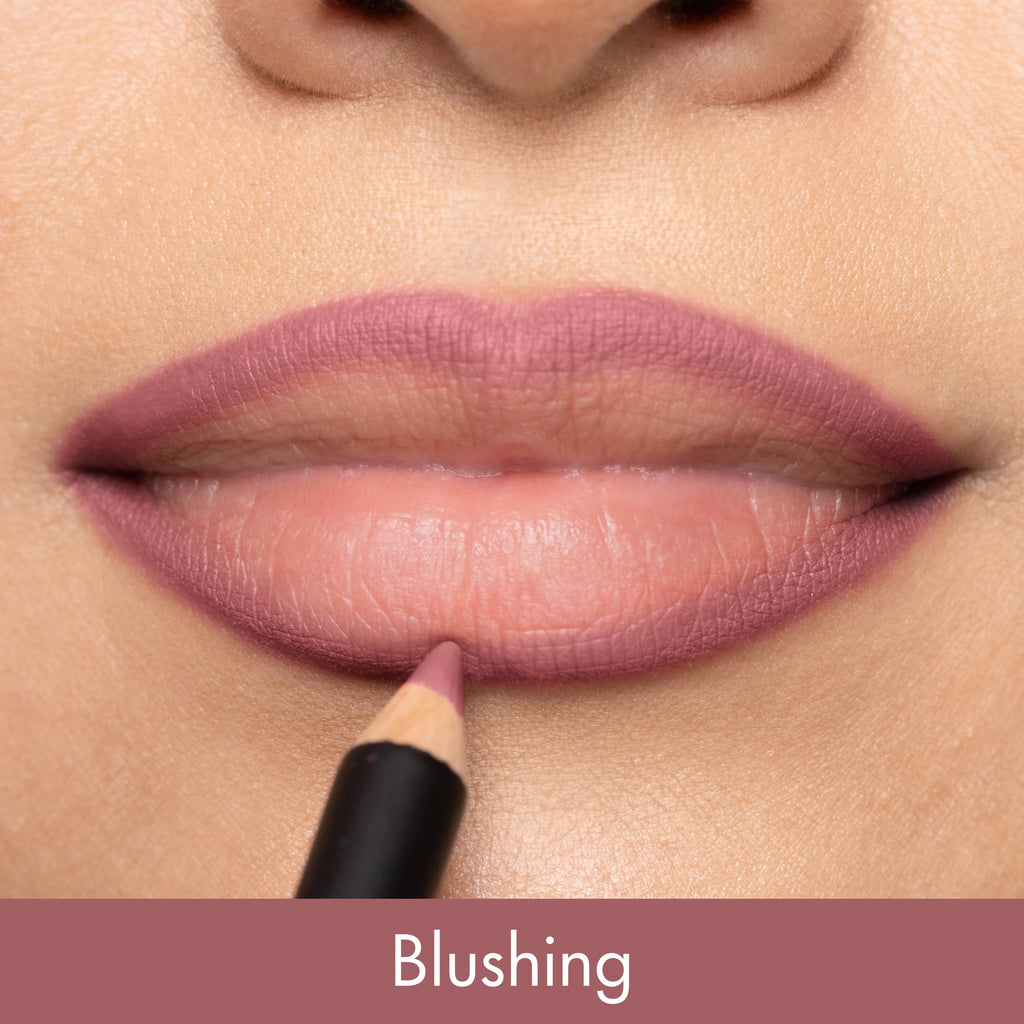 Blushing