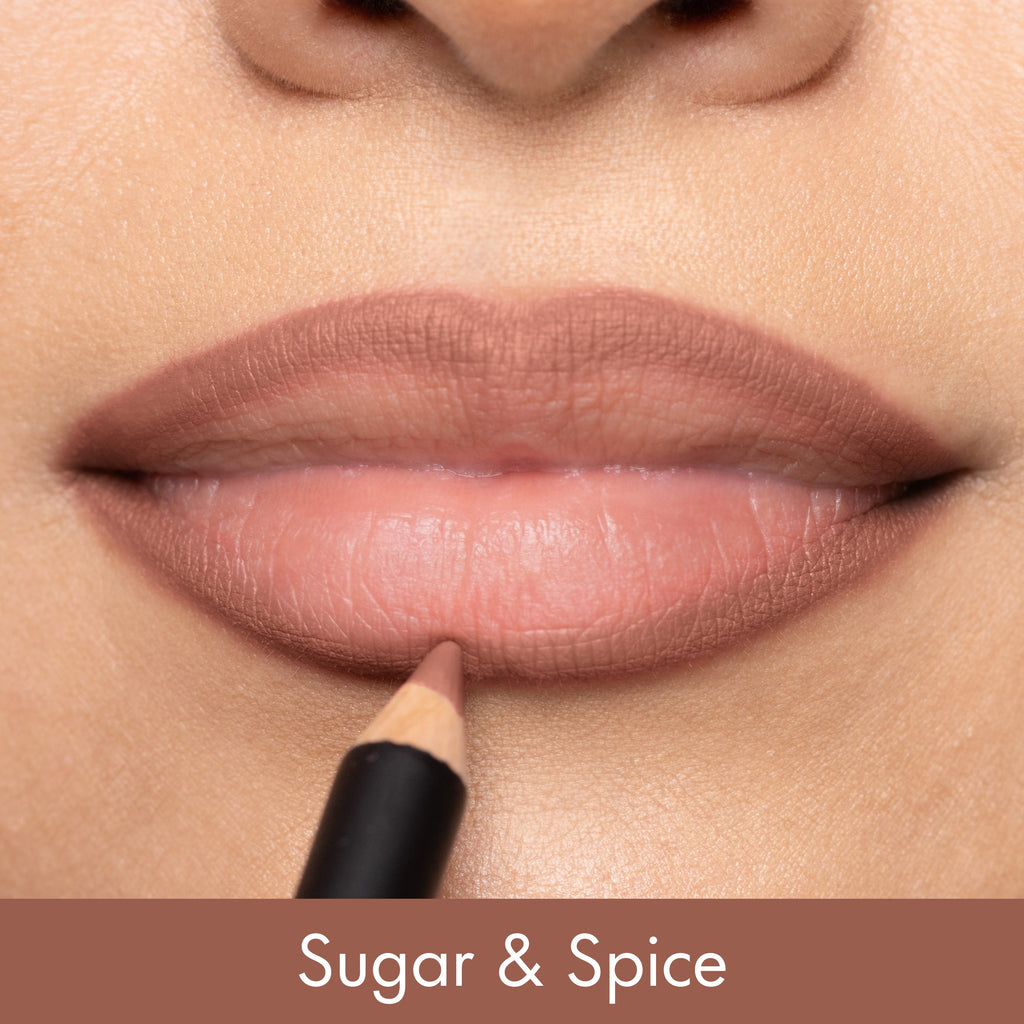 Sugar & Spice