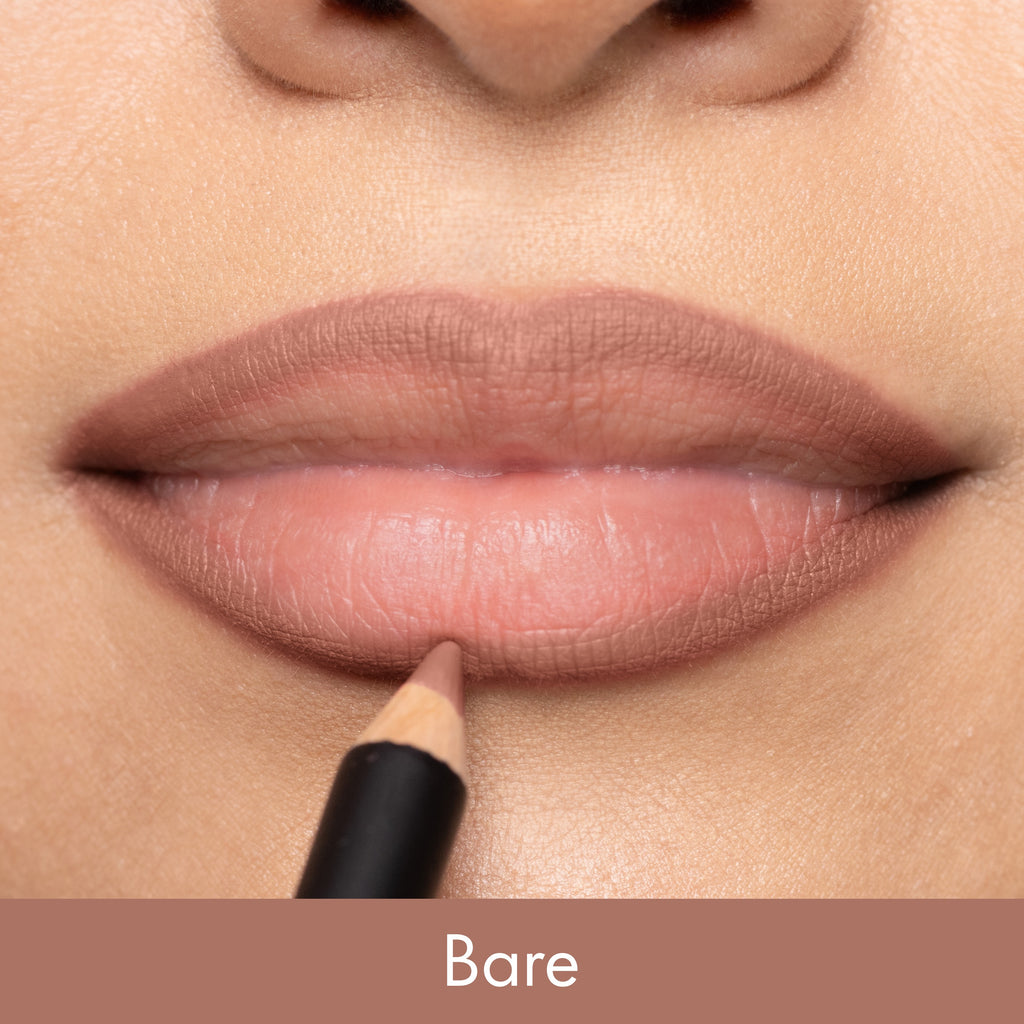 Bare