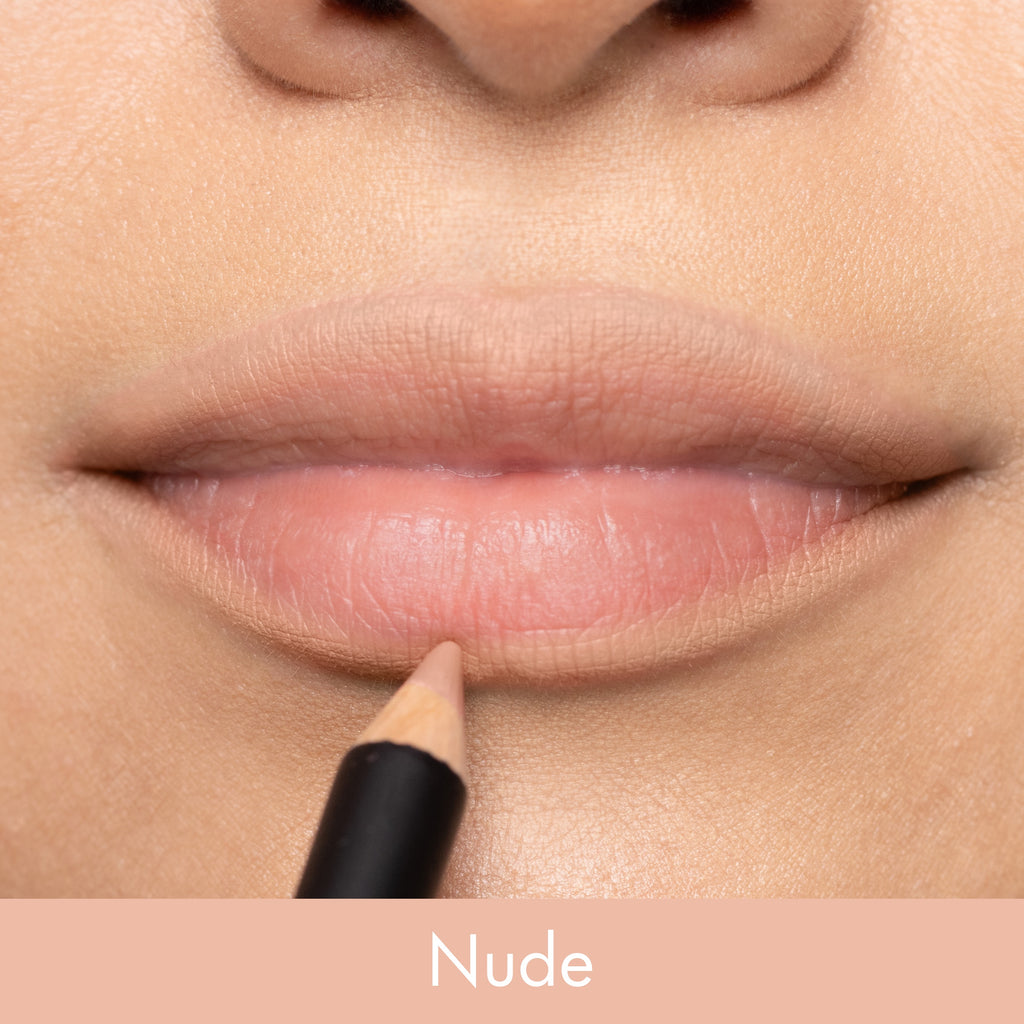 Nude