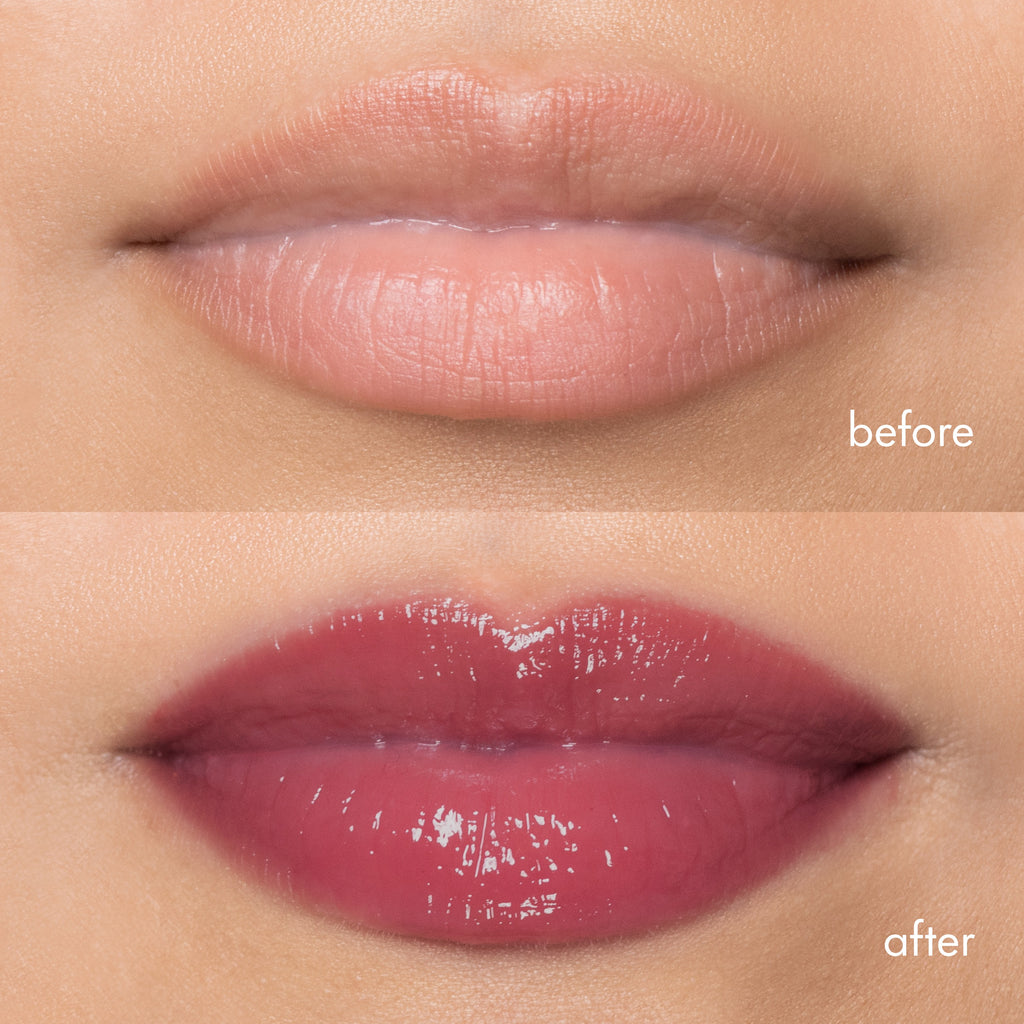 before

after