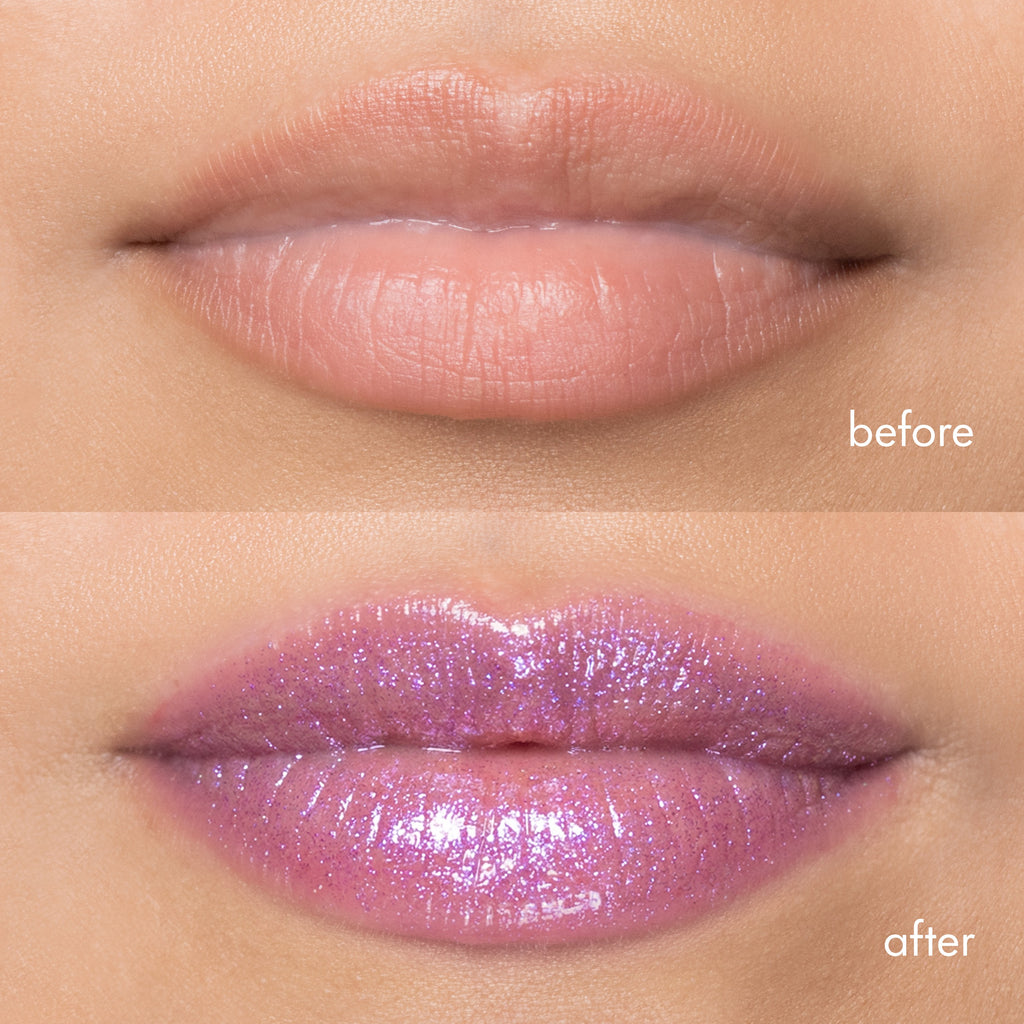 before

after