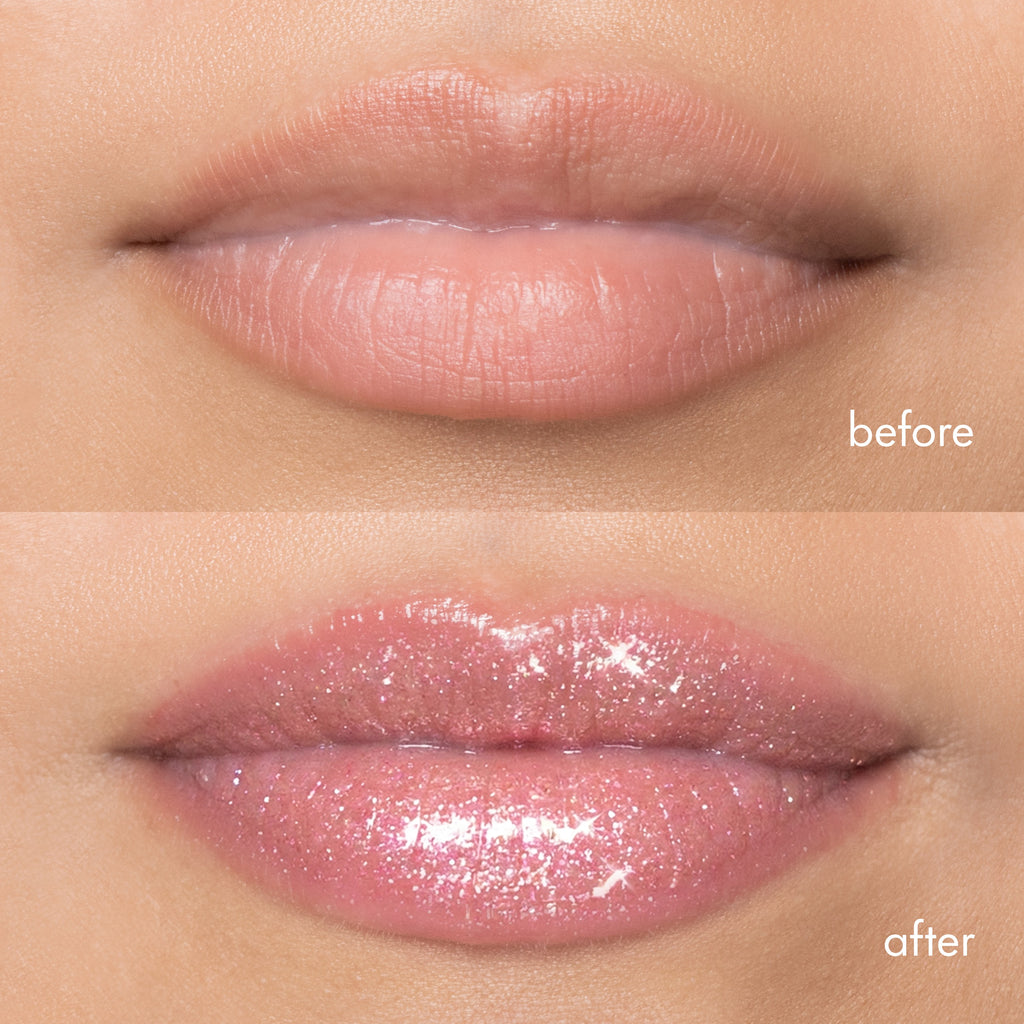 before

after