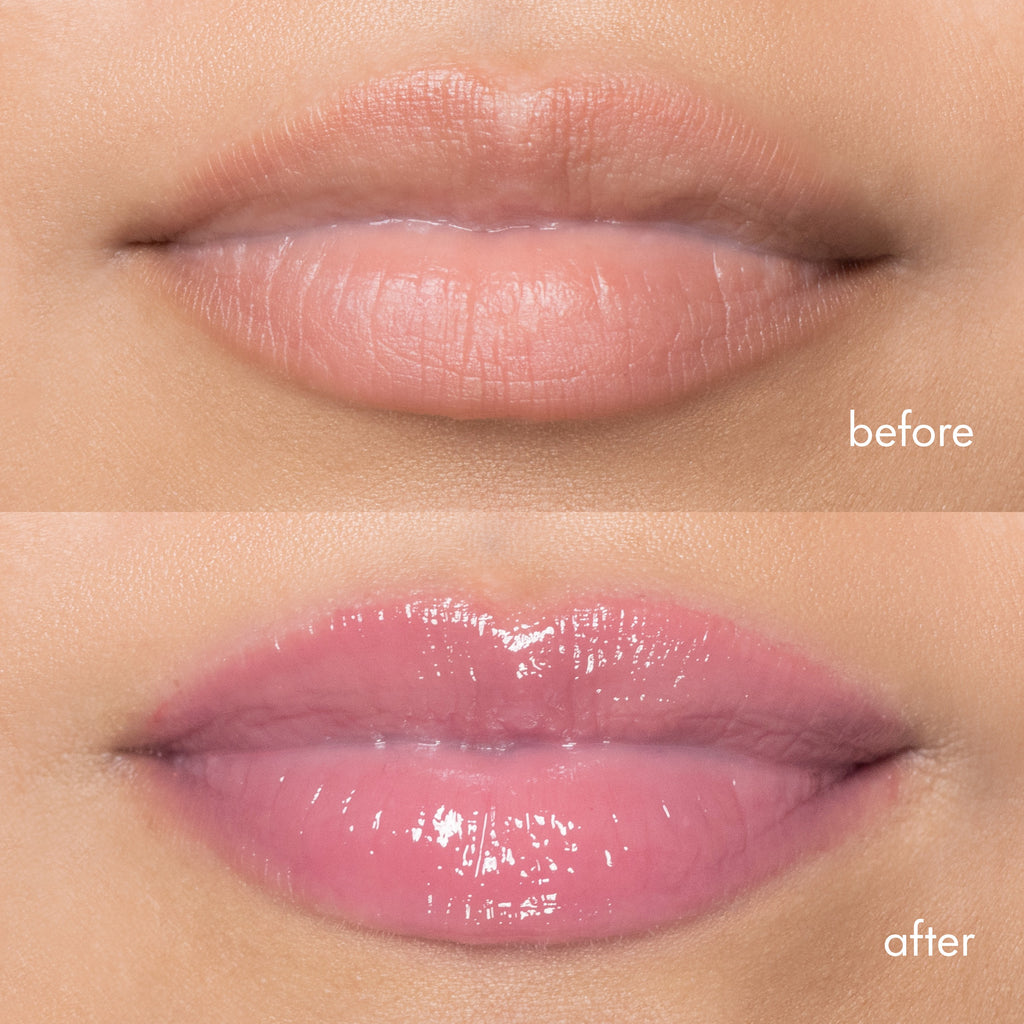 before

after